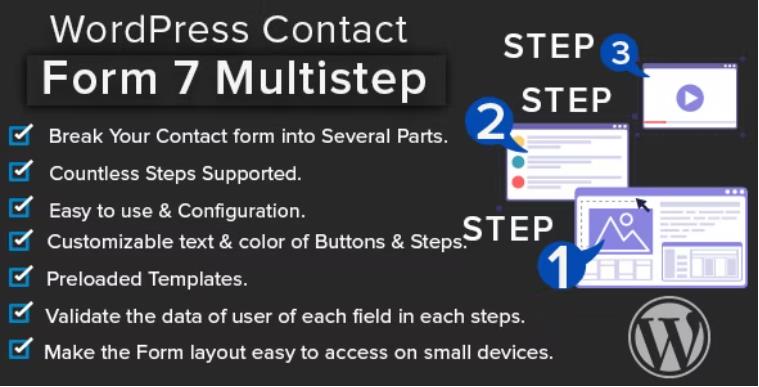 WordPress Contact
Form 7 Multistep

Break Your Contact form into Several Parts.

Countless Steps Supported.

Easy to use & Configuration.

Customizable text & color of Buttons & Steps.

Preloaded Templates.

Validate the data of user of each field in each steps.

Make the Form layout easy to access on small devices.

STEP 3

STEP 2

STEP 1